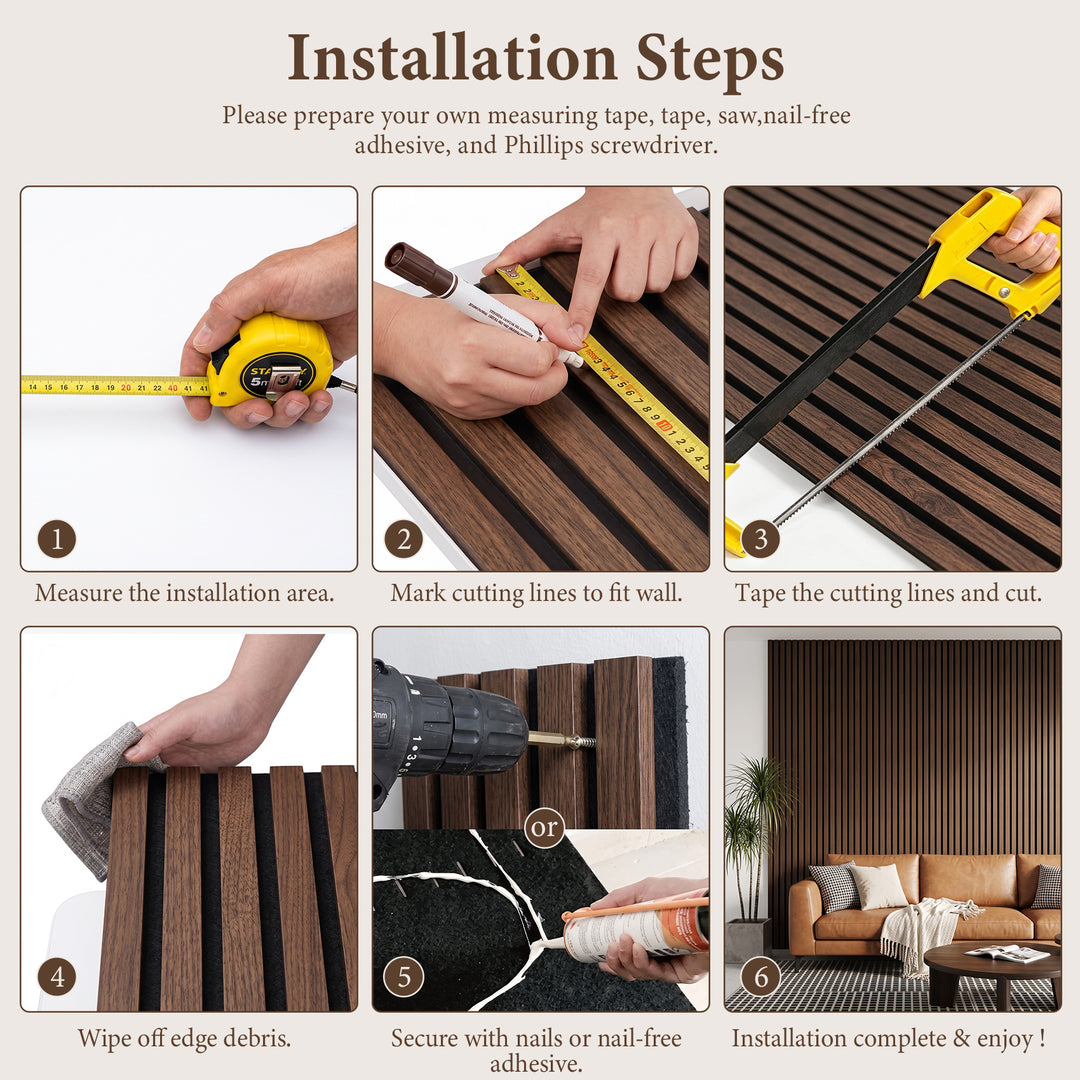 Installation Steps

Please prepare your own measuring tape, tape, saw,nail-free adhesive, and Phillips screwdriver.

1
Measure the installation area.

2
Mark cutting lines to fit wall.

3
Tape the cutting lines and cut.

4
Wipe off edge debris.

or

5
Secure with nails or nail-free adhesive.

6
Installation complete & enjoy !